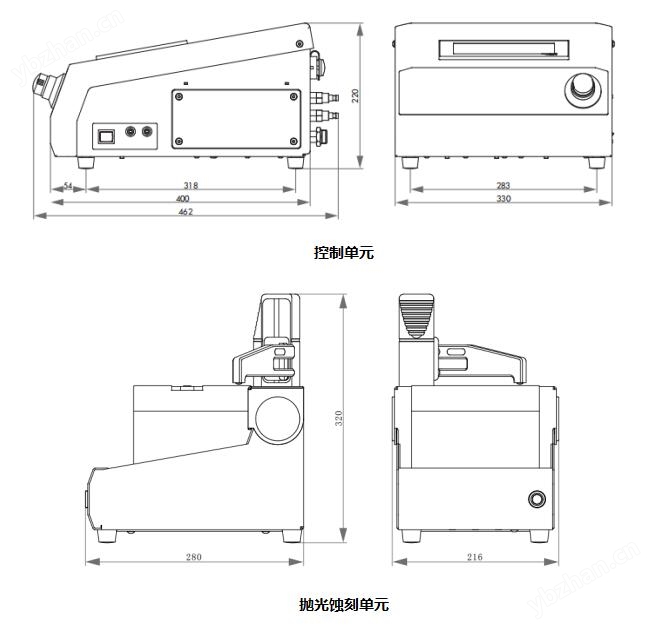 ybzhan.cn

220

54

318

400

462

283

330

控制单元

320

280

216

ybzhan.cn

抛光蚀刻单元